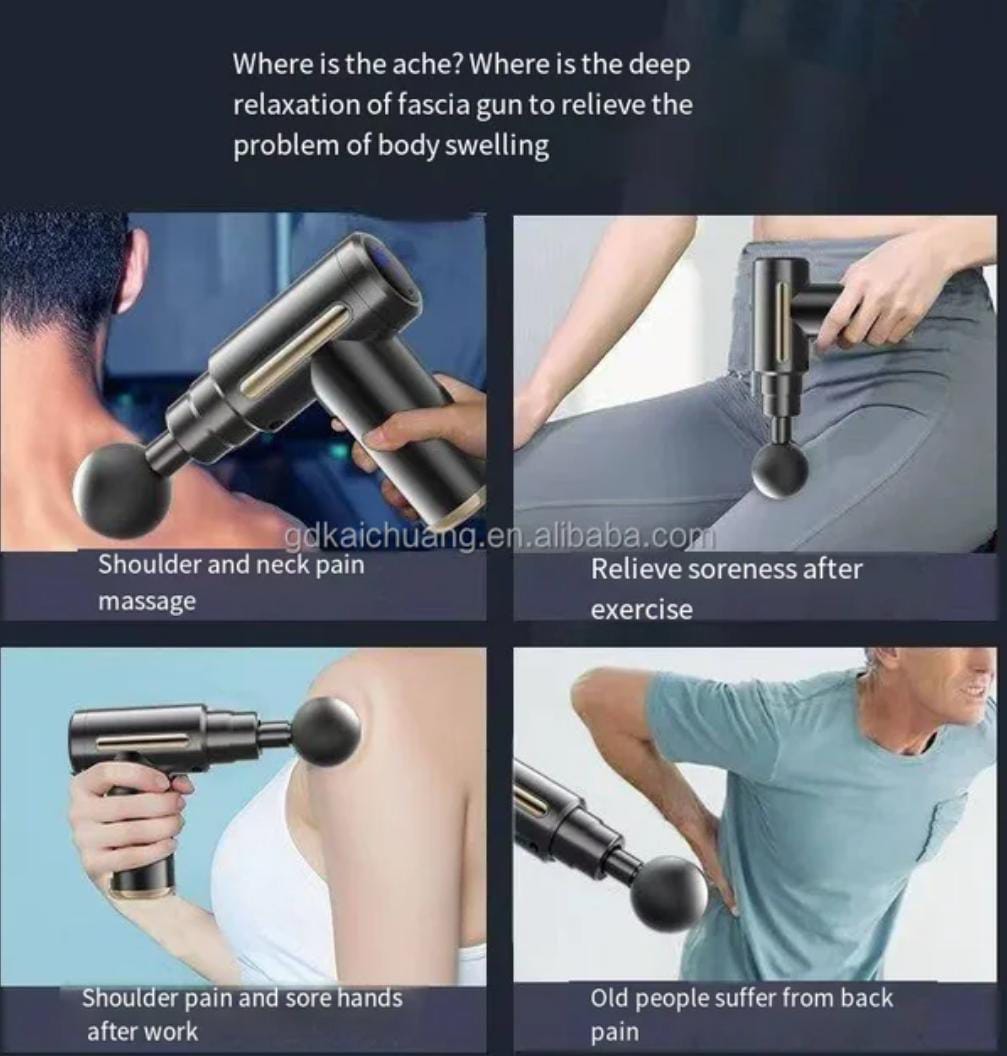 Where is the ache? Where is the deep relaxation of fascia gun to relieve the problem of body swelling

gdkaichuang.en.alibaba.com

Shoulder and neck pain massage

Relieve soreness after exercise

Shoulder pain and sore hands after work

Old people suffer from back pain